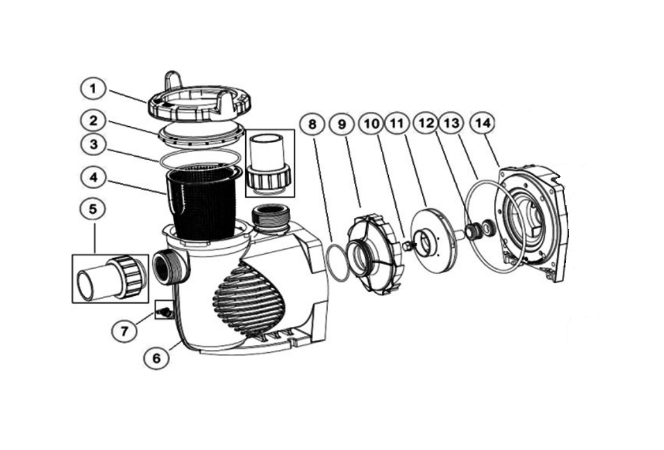 1
2
3
4
5
7
6
8
9
10
11
12
13
14